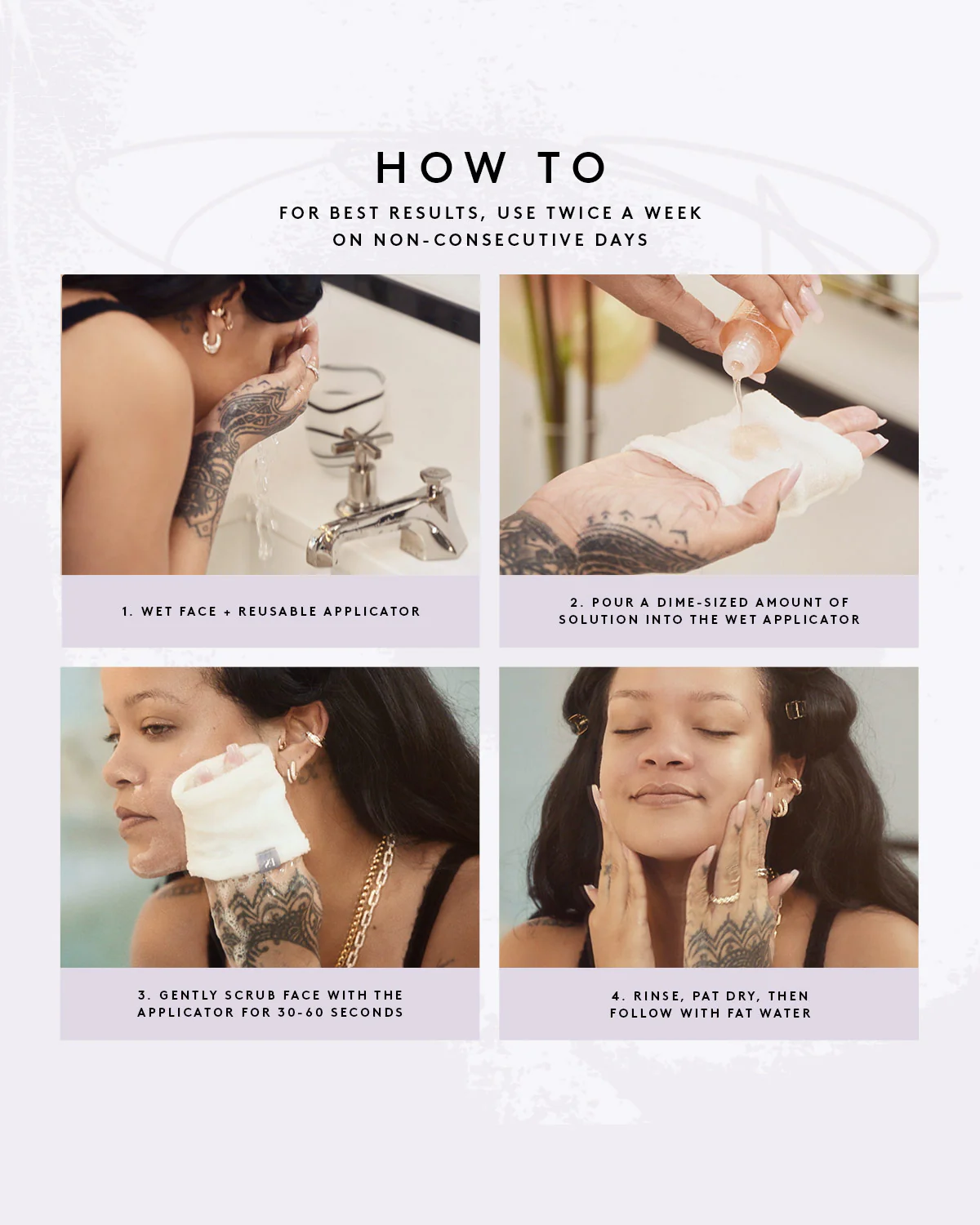 HOW TO

FOR BEST RESULTS, USE TWICE A WEEK ON NON-CONSECUTIVE DAYS

1. WET FACE + REUSABLE APPLICATOR

2. POUR A DIME-SIZED AMOUNT OF SOLUTION INTO THE WET APPLICATOR

3. GENTLY SCRUB FACE WITH THE APPLICATOR FOR 30-60 SECONDS

4. RINSE, PAT DRY, THEN FOLLOW WITH FAT WATER